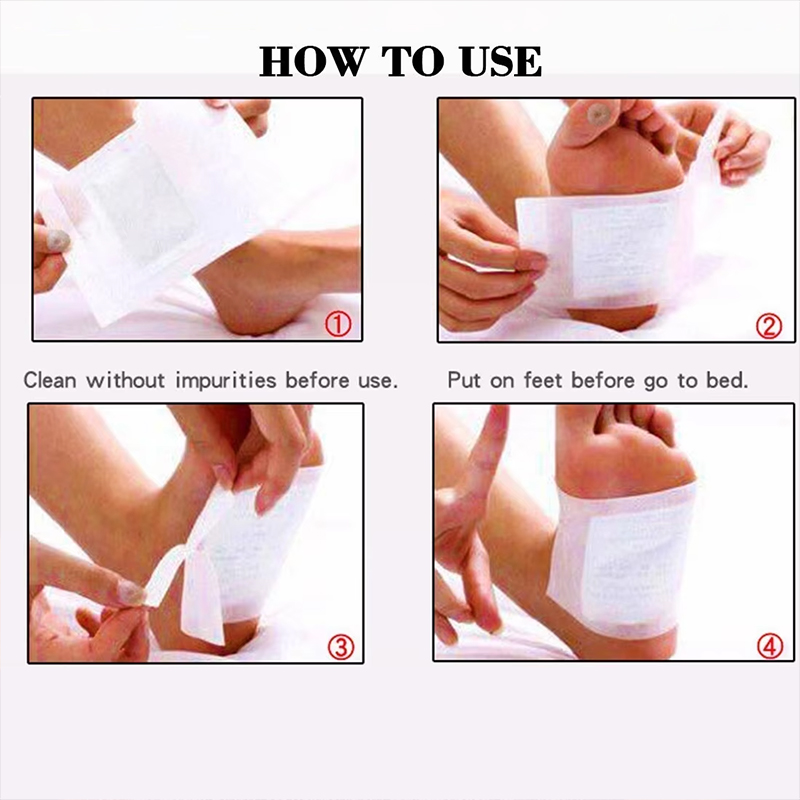 HOW TO USE

①

②

Clean without impurities before use.

Put on feet before go to bed.

③

④